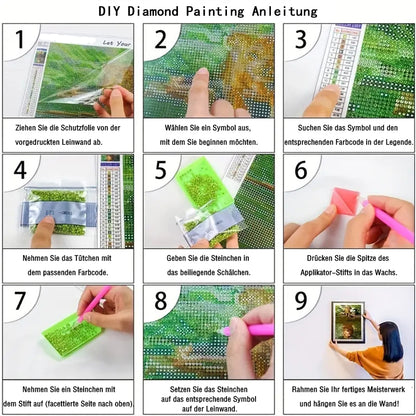 DIY Diamond Painting Anleitung

1

Let Your

Ziehen Sie die Schutzfolie von der vorgedruckten Leinwand ab.

2

Wählen Sie ein Symbol aus, mit dem Sie beginnen möchten.

3

Suchen Sie das Symbol und den entsprechenden Farbcode in der Legende.

4

Nehmen Sie das Tütchen mit dem passenden Farbcode.

5

Geben Sie die Steinchen in das beiliegende Schälchen.

6

Drücken Sie die Spitze des Applikator-Stifts in das Wachs.

7

Nehmen Sie ein Steinchen mit dem Stift auf (facettierte Seite nach oben).

8

Setzen Sie das Steinchen auf das entsprechende Symbol auf der Leinwand.

9

Rahmen Sie Ihr fertiges Meisterwerk und hängen Sie es an die Wand!